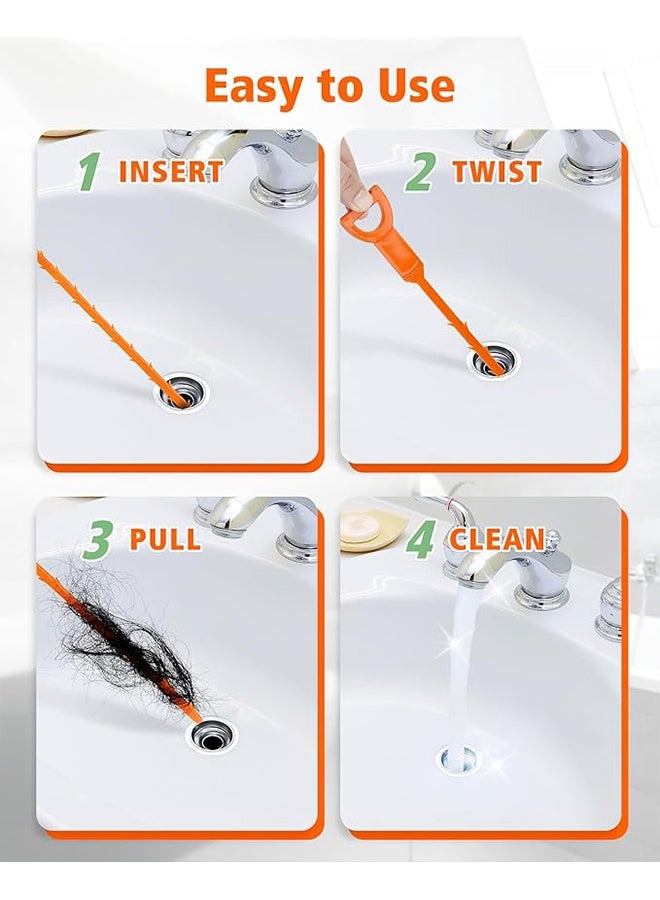 Easy to Use

1 INSERT

2 TWIST

3 PULL

4 CLEAN